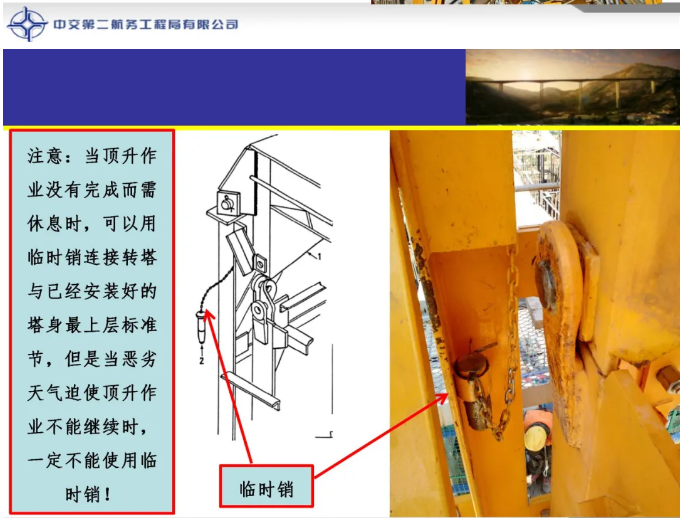 中交第二航务工程局有限公司

注意：当顶升作业没有完成而需休息时，可以用临时销连接转塔与已经安装好的塔身最上层标准节，但是当恶劣天气迫使顶升作业不能继续时，一定不能使用临时销！

1

2

临时销